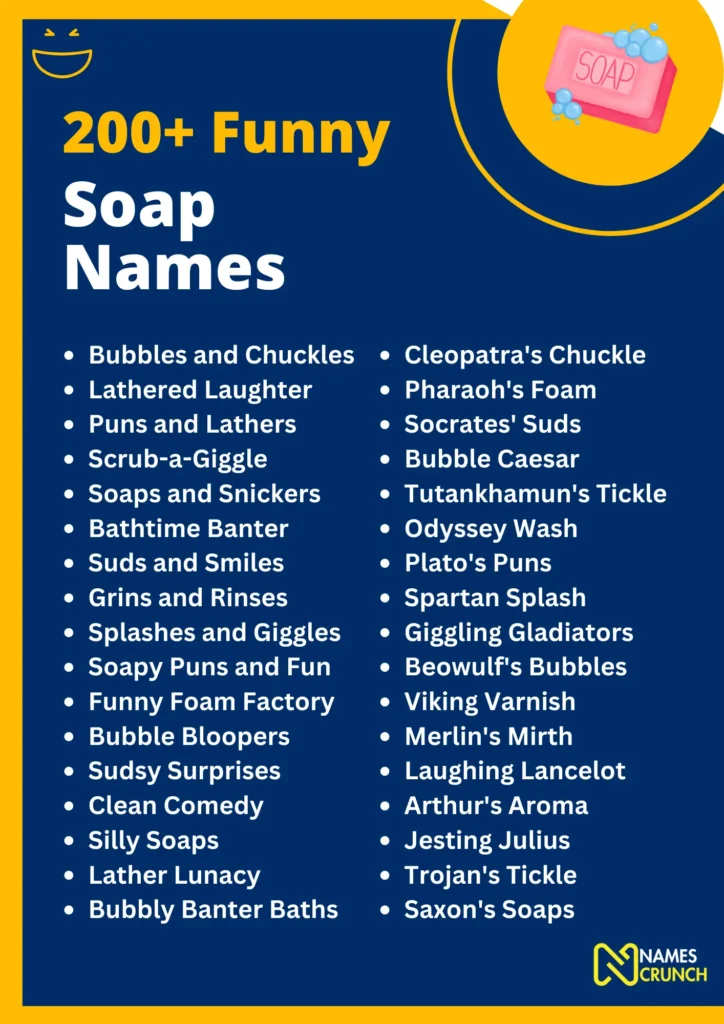 SOAP

200+ Funny Soap Names

- Bubbles and Chuckles
- Lathered Laughter
- Puns and Lathers
- Scrub-a-Giggle
- Soaps and Snickers
- Bathtime Banter
- Suds and Smiles
- Grins and Rinses
- Splashes and Giggles
- Soapy Puns and Fun
- Funny Foam Factory
- Bubble Bloopers
- Sudsy Surprises
- Clean Comedy
- Silly Soaps
- Lather Lunacy
- Bubbly Banter Baths

- Cleopatra's Chuckle
- Pharaoh's Foam
- Socrates' Suds
- Bubble Caesar
- Tutankhamun's Tickle
- Odyssey Wash
- Plato's Puns
- Spartan Splash
- Giggling Gladiators
- Beowulf's Bubbles
- Viking Varnish
- Merlin's Mirth
- Laughing Lancelot
- Arthur's Aroma
- Jesting Julius
- Trojan's Tickle
- Saxon's Soaps

NAMES CRUNCH