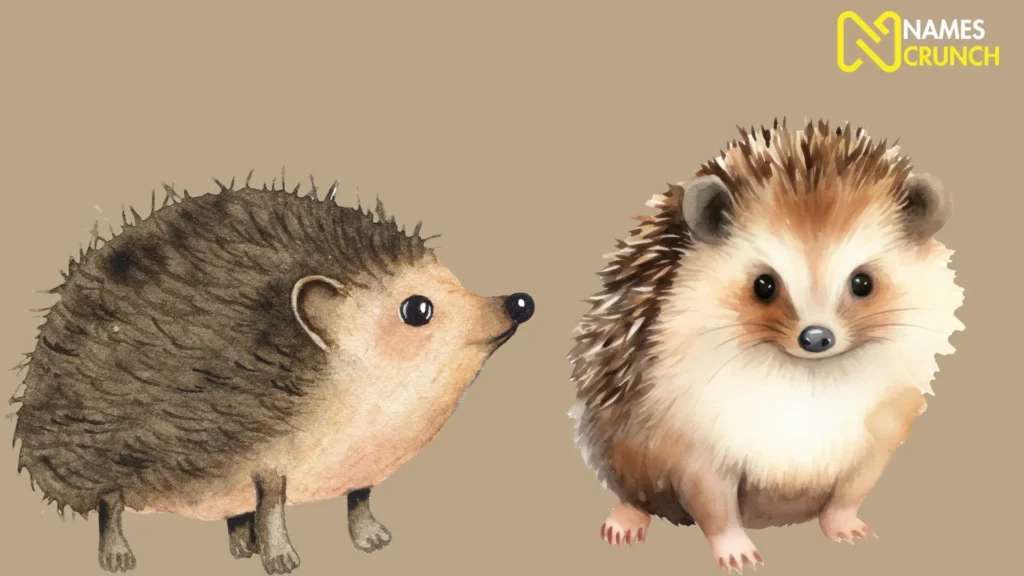 NAMES CRUNCH