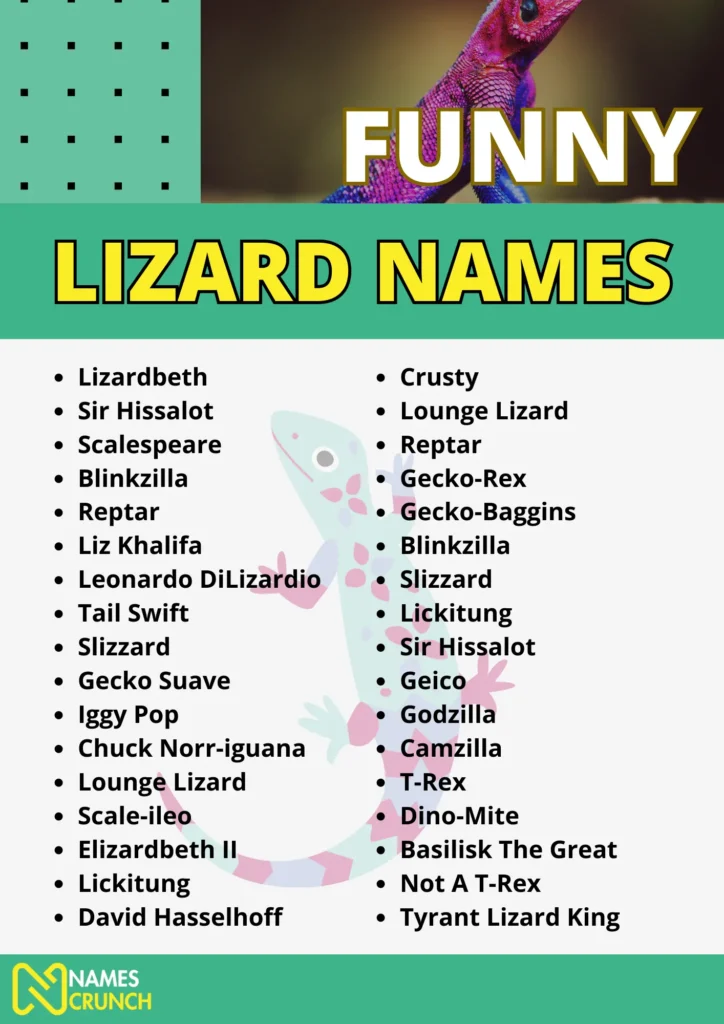 FUNNY

LIZARD NAMES

- Lizardbeth
- Sir Hissalot
- Scalespeare
- Blinkzilla
- Reptar
- Liz Khalifa
- Leonardo DiLizardio
- Tail Swift
- Slizzard
- Gecko Suave
- Iggy Pop
- Chuck Norr-iguana
- Lounge Lizard
- Scale-ileo
- Elizardbeth II
- Lickitung
- David Hasselhoff

- Crusty
- Lounge Lizard
- Reptar
- Gecko-Rex
- Gecko-Baggins
- Blinkzilla
- Slizzard
- Lickitung
- Sir Hissalot
- Geico
- Godzilla
- Camzilla
- T-Rex
- Dino-Mite
- Basilisk The Great
- Not A T-Rex
- Tyrant Lizard King

NAMES CRUNCH