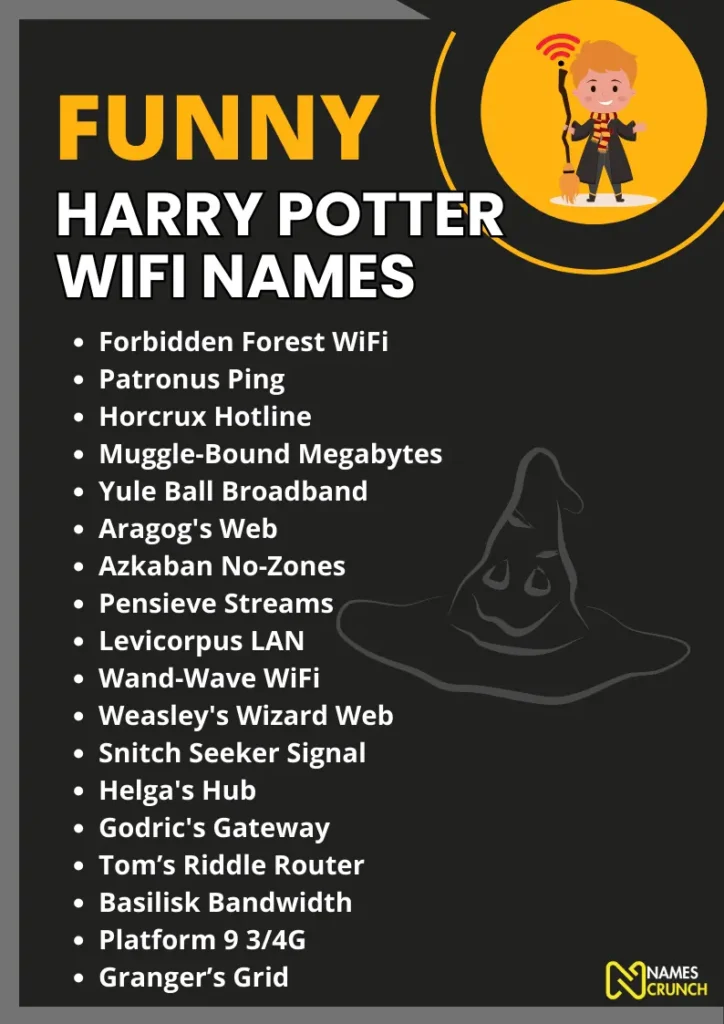 FUNNY
HARRY POTTER WIFI NAMES

- Forbidden Forest WiFi
- Patronus Ping
- Horcrux Hotline
- Muggle-Bound Megabytes
- Yule Ball Broadband
- Aragog's Web
- Azkaban No-Zones
- Pensieve Streams
- Levicorpus LAN
- Wand-Wave WiFi
- Weasley's Wizard Web
- Snitch Seeker Signal
- Helga's Hub
- Godric's Gateway
- Tom’s Riddle Router
- Basilisk Bandwidth
- Platform 9 3/4G
- Granger’s Grid

NAMES CRUNCH