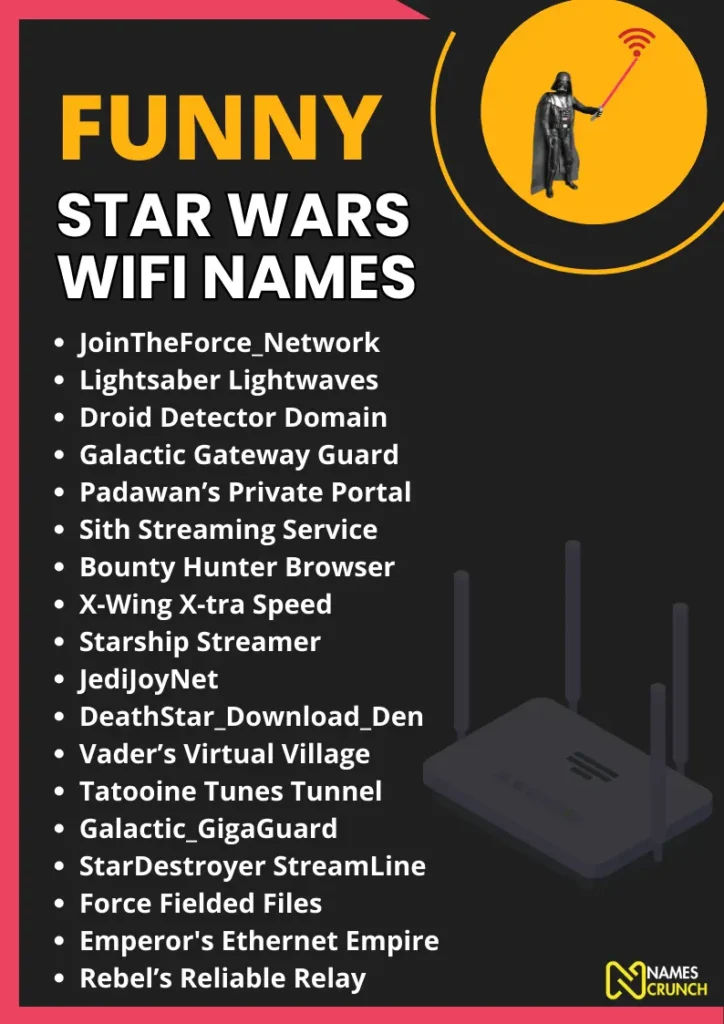 FUNNY
STAR WARS WIFI NAMES

- JoinTheForce_Network
- Lightsaber Lightwaves
- Droid Detector Domain
- Galactic Gateway Guard
- Padawan’s Private Portal
- Sith Streaming Service
- Bounty Hunter Browser
- X-Wing X-tra Speed
- Starship Streamer
- JediJoyNet
- DeathStar_Download_Den
- Vader’s Virtual Village
- Tatooine Tunes Tunnel
- Galactic_GigaGuard
- StarDestroyer StreamLine
- Force Fielded Files
- Emperor's Ethernet Empire
- Rebel’s Reliable Relay

NAMES CRUNCH