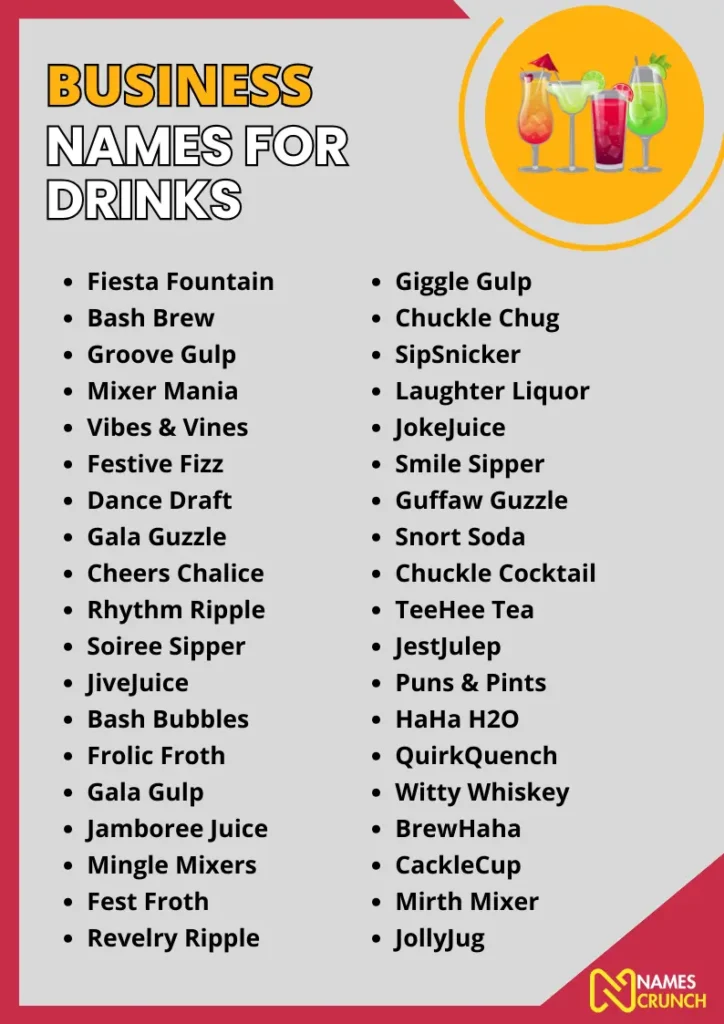 BUSINESS NAMES FOR DRINKS

- Fiesta Fountain
- Bash Brew
- Groove Gulp
- Mixer Mania
- Vibes & Vines
- Festive Fizz
- Dance Draft
- Gala Guzzle
- Cheers Chalice
- Rhythm Ripple
- Soiree Sipper
- JiveJuice
- Bash Bubbles
- Frolic Froth
- Gala Gulp
- Jamboree Juice
- Mingle Mixers
- Fest Froth
- Revelry Ripple

- Giggle Gulp
- Chuckle Chug
- SipSnicker
- Laughter Liquor
- JokeJuice
- Smile Sipper
- Guffaw Guzzle
- Snort Soda
- Chuckle Cocktail
- TeeHee Tea
- JestJulep
- Puns & Pints
- HaHa H2O
- QuirkQuench
- Witty Whiskey
- BrewHaha
- CackleCup
- Mirth Mixer
- JollyJug

NAMES CRUNCH