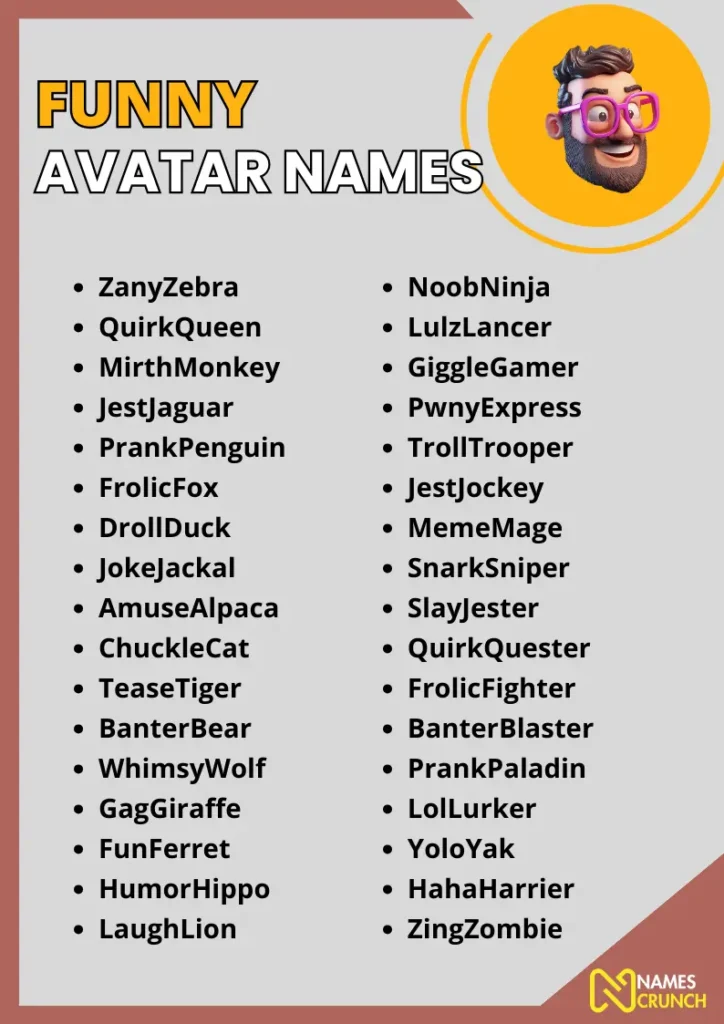 FUNNY
AVATAR NAMES

- ZanyZebra
- QuirkQueen
- MirthMonkey
- JestJaguar
- PrankPenguin
- FrolicFox
- DrollDuck
- JokeJackal
- AmuseAlpaca
- ChuckleCat
- TeaseTiger
- BanterBear
- WhimsyWolf
- GagGiraffe
- FunFerret
- HumorHippo
- LaughLion

- NoobNinja
- LulzLancer
- GiggleGamer
- PwnyExpress
- TrollTrooper
- JestJockey
- MemeMage
- SnarkSniper
- SlayJester
- QuirkQuester
- FrolicFighter
- BanterBlaster
- PrankPaladin
- LolLurker
- YoloYak
- HahaHarrier
- ZingZombie

NAMES CRUNCH