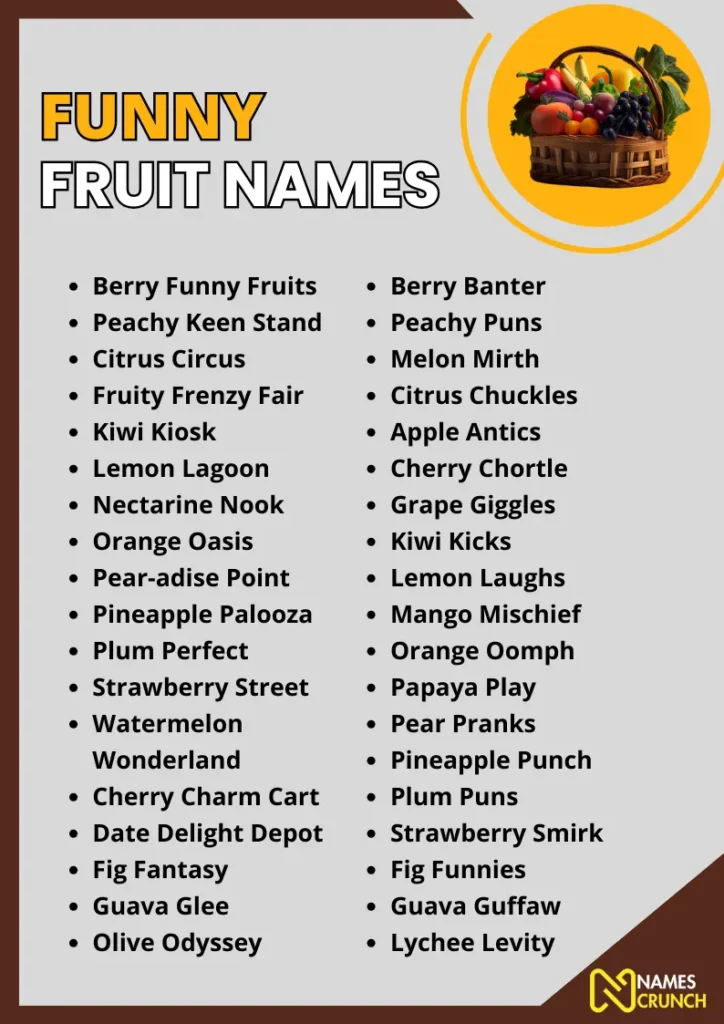 FUNNY
FRUIT NAMES

- Berry Funny Fruits
- Peachy Keen Stand
- Citrus Circus
- Fruity Frenzy Fair
- Kiwi Kiosk
- Lemon Lagoon
- Nectarine Nook
- Orange Oasis
- Pear-adise Point
- Pineapple Palooza
- Plum Perfect
- Strawberry Street
- Watermelon Wonderland
- Cherry Charm Cart
- Date Delight Depot
- Fig Fantasy
- Guava Glee
- Olive Odyssey

- Berry Banter
- Peachy Puns
- Melon Mirth
- Citrus Chuckles
- Apple Antics
- Cherry Chortle
- Grape Giggles
- Kiwi Kicks
- Lemon Laughs
- Mango Mischief
- Orange Oomph
- Papaya Play
- Pear Pranks
- Pineapple Punch
- Plum Puns
- Strawberry Smirk
- Fig Funnies
- Guava Guffaw
- Lychee Levity

NAMES CRUNCH