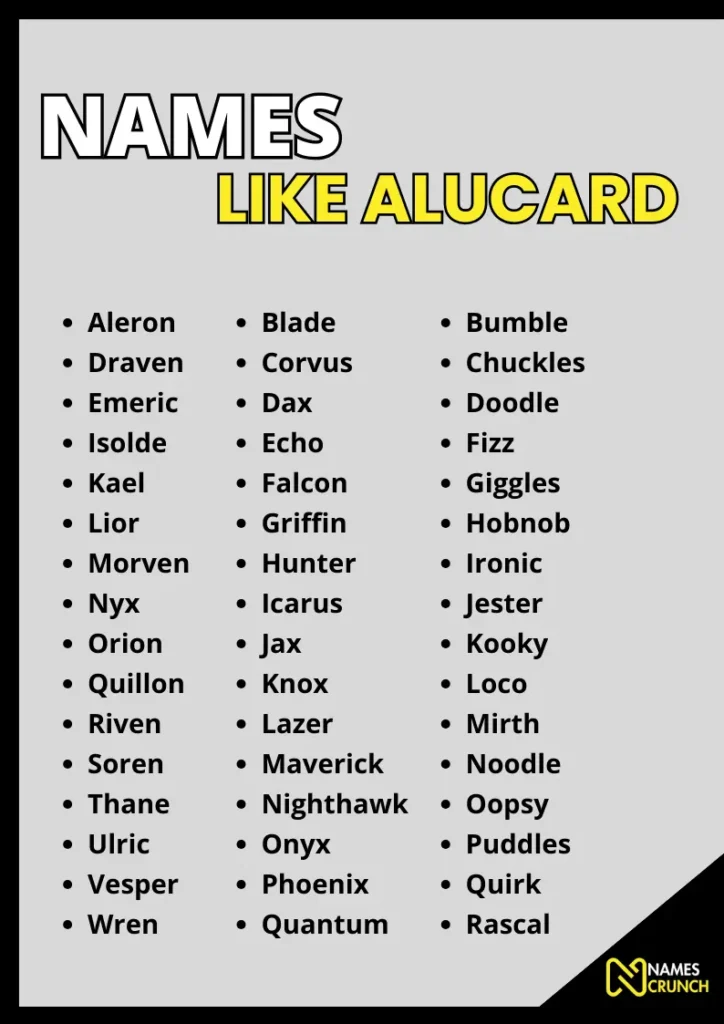 NAMES
LIKE ALUCARD

- Aleron
- Draven
- Emeric
- Isolde
- Kael
- Lior
- Morven
- Nyx
- Orion
- Quillon
- Riven
- Soren
- Thane
- Ulric
- Vesper
- Wren

- Blade
- Corvus
- Dax
- Echo
- Falcon
- Griffin
- Hunter
- Icarus
- Jax
- Knox
- Lazer
- Maverick
- Nighthawk
- Onyx
- Phoenix
- Quantum

- Bumble
- Chuckles
- Doodle
- Fizz
- Giggles
- Hobnob
- Ironic
- Jester
- Kooky
- Loco
- Mirth
- Noodle
- Oopsy
- Puddles
- Quirk
- Rascal

NAMES CRUNCH