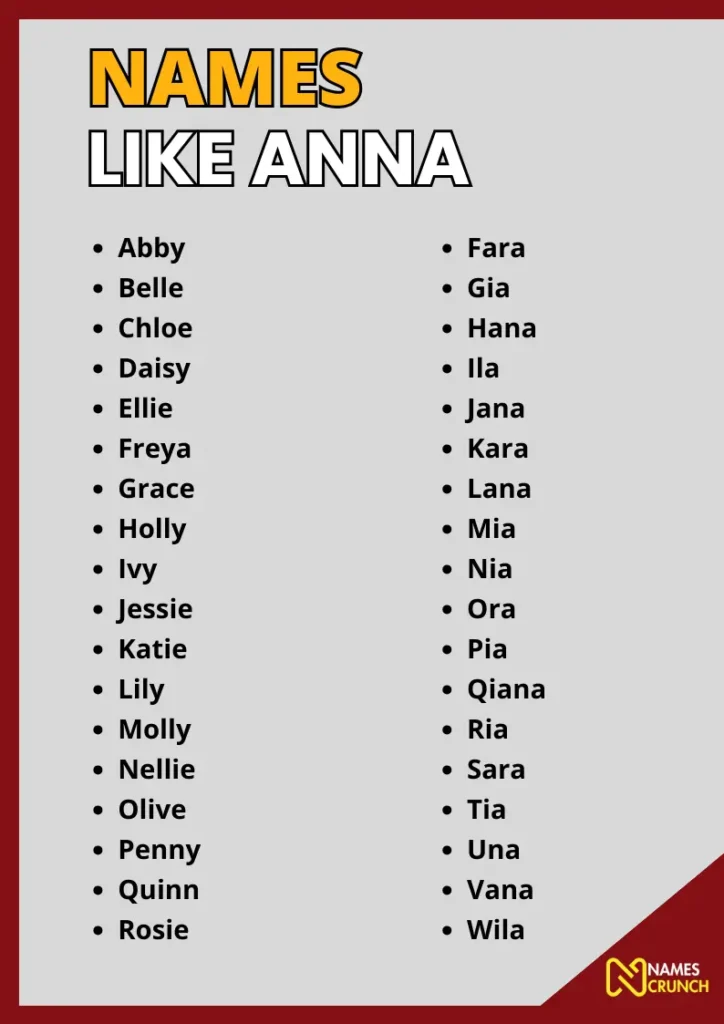 NAMES
LIKE ANNA

- Abby
- Belle
- Chloe
- Daisy
- Ellie
- Freya
- Grace
- Holly
- Ivy
- Jessie
- Katie
- Lily
- Molly
- Nellie
- Olive
- Penny
- Quinn
- Rosie

- Fara
- Gia
- Hana
- Ila
- Jana
- Kara
- Lana
- Mia
- Nia
- Ora
- Pia
- Qiana
- Ria
- Sara
- Tia
- Una
- Vana
- Wila

NAMES CRUNCH