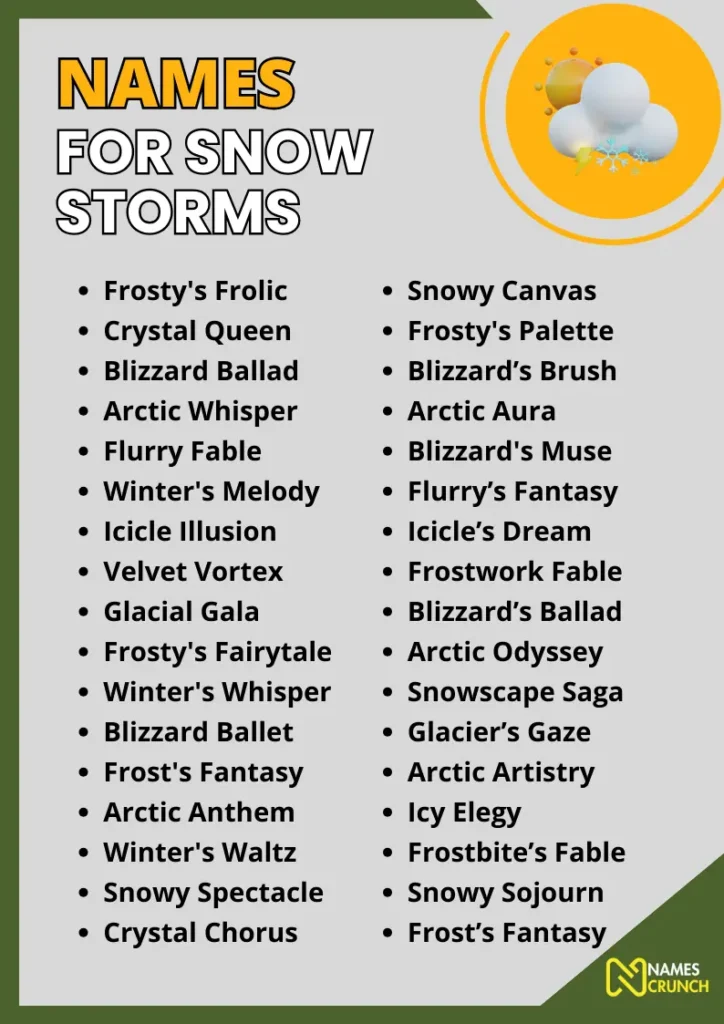 NAMES FOR SNOW STORMS

- Frosty's Frolic
- Crystal Queen
- Blizzard Ballad
- Arctic Whisper
- Flurry Fable
- Winter's Melody
- Icicle Illusion
- Velvet Vortex
- Glacial Gala
- Frosty's Fairytale
- Winter's Whisper
- Blizzard Ballet
- Frost's Fantasy
- Arctic Anthem
- Winter's Waltz
- Snowy Spectacle
- Crystal Chorus

- Snowy Canvas
- Frosty's Palette
- Blizzard’s Brush
- Arctic Aura
- Blizzard's Muse
- Flurry’s Fantasy
- Icicle’s Dream
- Frostwork Fable
- Blizzard’s Ballad
- Arctic Odyssey
- Snowscape Saga
- Glacier’s Gaze
- Arctic Artistry
- Icy Elegy
- Frostbite’s Fable
- Snowy Sojourn
- Frost’s Fantasy

NAMES CRUNCH