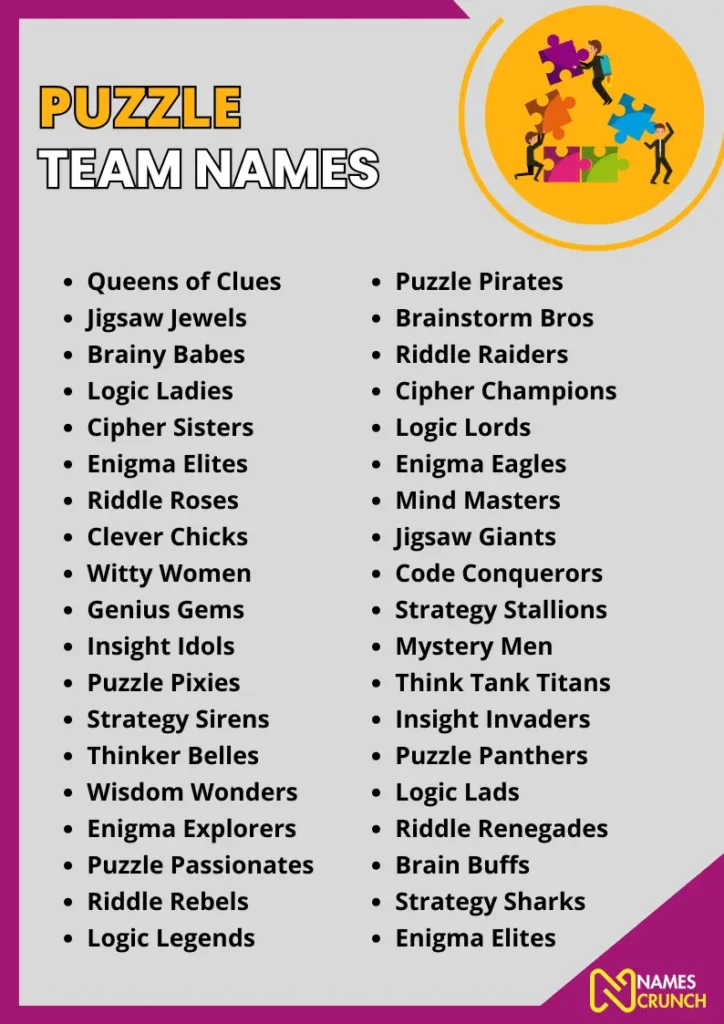 PUZZLE
TEAM NAMES

- Queens of Clues
- Jigsaw Jewels
- Brainy Babes
- Logic Ladies
- Cipher Sisters
- Enigma Elites
- Riddle Roses
- Clever Chicks
- Witty Women
- Genius Gems
- Insight Idols
- Puzzle Pixies
- Strategy Sirens
- Thinker Belles
- Wisdom Wonders
- Enigma Explorers
- Puzzle Passionates
- Riddle Rebels
- Logic Legends

- Puzzle Pirates
- Brainstorm Bros
- Riddle Raiders
- Cipher Champions
- Logic Lords
- Enigma Eagles
- Mind Masters
- Jigsaw Giants
- Code Conquerors
- Strategy Stallions
- Mystery Men
- Think Tank Titans
- Insight Invaders
- Puzzle Panthers
- Logic Lads
- Riddle Renegades
- Brain Buffs
- Strategy Sharks
- Enigma Elites

NAMES CRUNCH