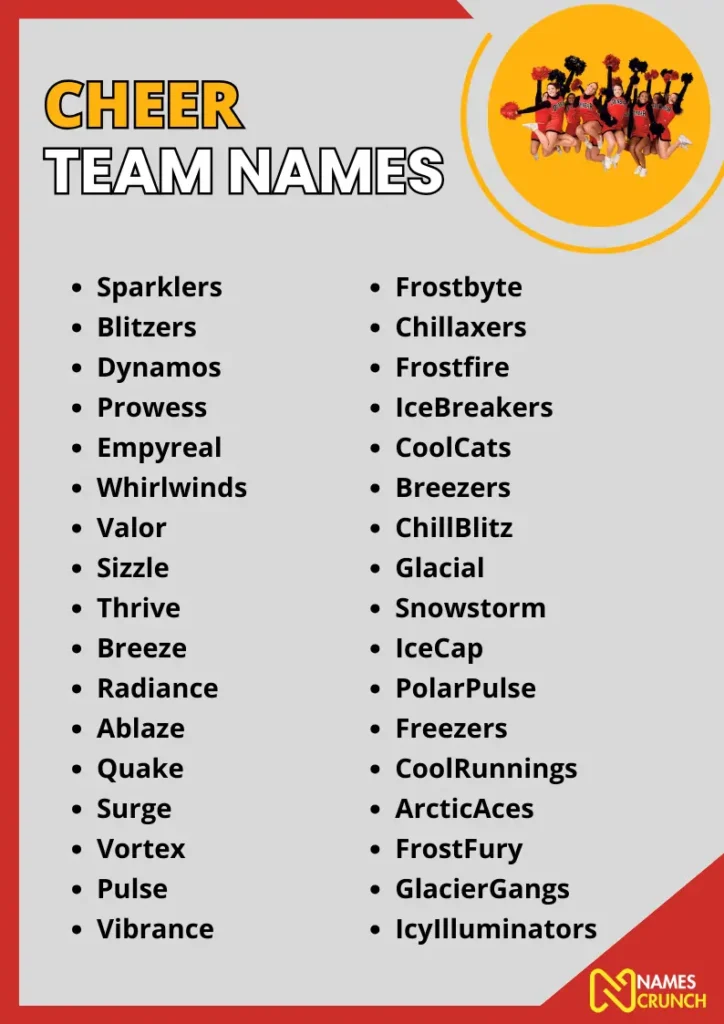 CHEER
TEAM NAMES

- Sparklers
- Blitzers
- Dynamos
- Prowess
- Empyreal
- Whirlwinds
- Valor
- Sizzle
- Thrive
- Breeze
- Radiance
- Ablaze
- Quake
- Surge
- Vortex
- Pulse
- Vibrance

- Frostbyte
- Chillaxers
- Frostfire
- IceBreakers
- CoolCats
- Breezers
- ChillBlitz
- Glacial
- Snowstorm
- IceCap
- PolarPulse
- Freezers
- CoolRunnings
- ArcticAces
- FrostFury
- GlacierGangs
- IcyIlluminators

NAMES CRUNCH