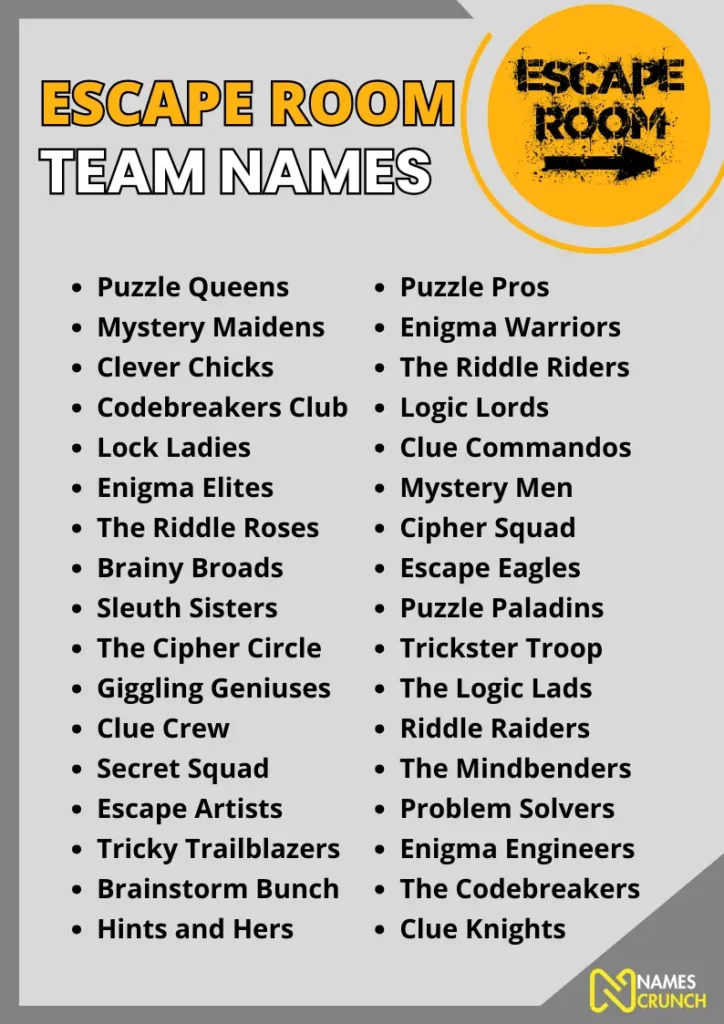 ESCAPE ROOM
TEAM NAMES

ESCAPE ROOM

- Puzzle Queens
- Mystery Maidens
- Clever Chicks
- Codebreakers Club
- Lock Ladies
- Enigma Elites
- The Riddle Roses
- Brainy Broads
- Sleuth Sisters
- The Cipher Circle
- Giggling Geniuses
- Clue Crew
- Secret Squad
- Escape Artists
- Tricky Trailblazers
- Brainstorm Bunch
- Hints and Hers

- Puzzle Pros
- Enigma Warriors
- The Riddle Riders
- Logic Lords
- Clue Commandos
- Mystery Men
- Cipher Squad
- Escape Eagles
- Puzzle Paladins
- Trickster Troop
- The Logic Lads
- Riddle Raiders
- The Mindbenders
- Problem Solvers
- Enigma Engineers
- The Codebreakers
- Clue Knights

NAMES CRUNCH