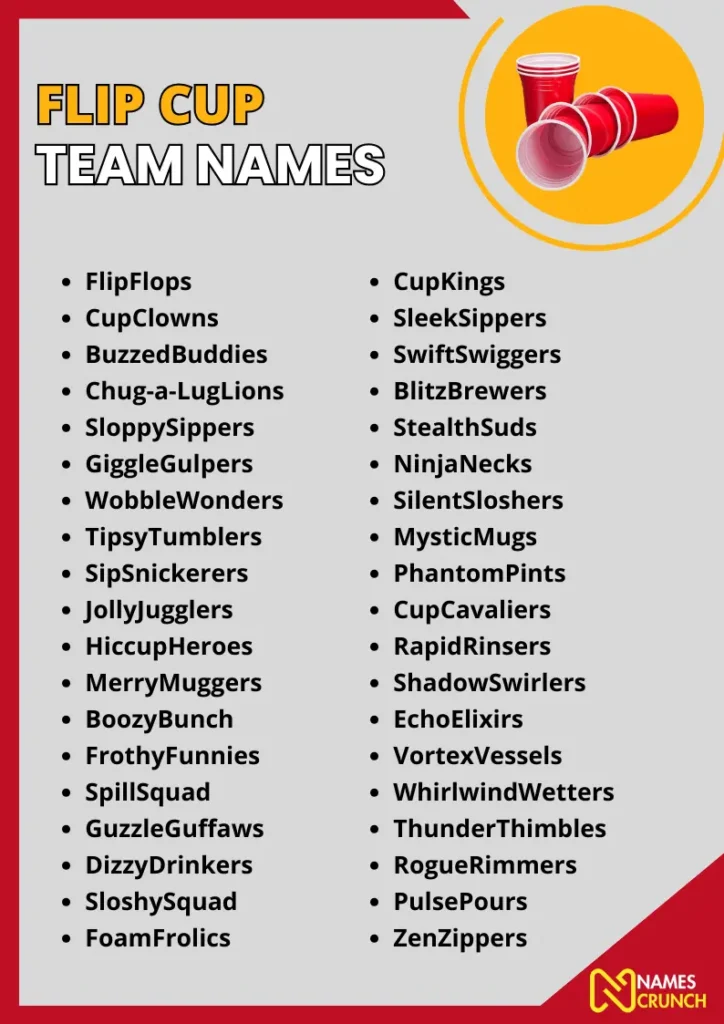 FLIP CUP
TEAM NAMES

- FlipFlops
- CupClowns
- BuzzedBuddies
- Chug-a-LugLions
- SloppySippers
- GiggleGulpers
- WobbleWonders
- TipsyTumblers
- SipSnickerers
- JollyJugglers
- HiccupHeroes
- MerryMuggers
- BoozyBunch
- FrothyFunnies
- SpillSquad
- GuzzleGuffaws
- DizzyDrinkers
- SloshySquad
- FoamFrolics

- CupKings
- SleekSippers
- SwiftSwiggers
- BlitzBrewers
- StealthSuds
- NinjaNecks
- SilentSloshers
- MysticMugs
- PhantomPints
- CupCavaliers
- RapidRinsers
- ShadowSwirlers
- EchoElixirs
- VortexVessels
- WhirlwindWetters
- ThunderThimbles
- RogueRimmers
- PulsePours
- ZenZippers

NAMES CRUNCH