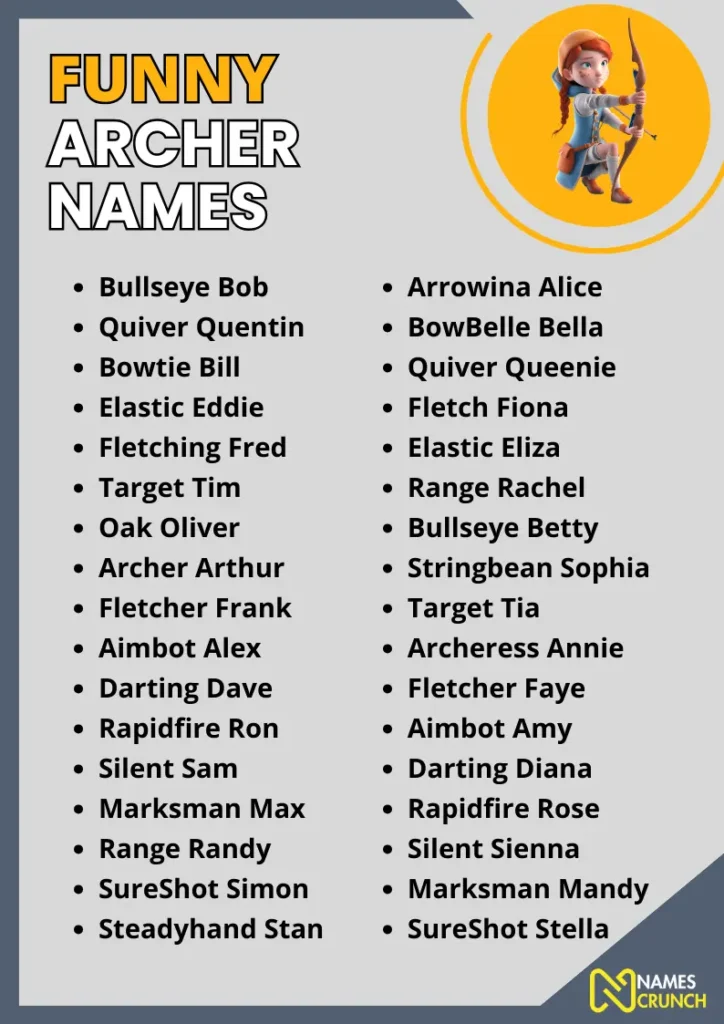 FUNNY ARCHER NAMES

- Bullseye Bob
- Quiver Quentin
- Bowtie Bill
- Elastic Eddie
- Fletching Fred
- Target Tim
- Oak Oliver
- Archer Arthur
- Fletcher Frank
- Aimbot Alex
- Darting Dave
- Rapidfire Ron
- Silent Sam
- Marksman Max
- Range Randy
- SureShot Simon
- Steadyhand Stan

- Arrowina Alice
- BowBelle Bella
- Quiver Queenie
- Fletch Fiona
- Elastic Eliza
- Range Rachel
- Bullseye Betty
- Stringbean Sophia
- Target Tia
- Archeress Annie
- Fletcher Faye
- Aimbot Amy
- Darting Diana
- Rapidfire Rose
- Silent Sienna
- Marksman Mandy
- SureShot Stella

NAMES CRUNCH