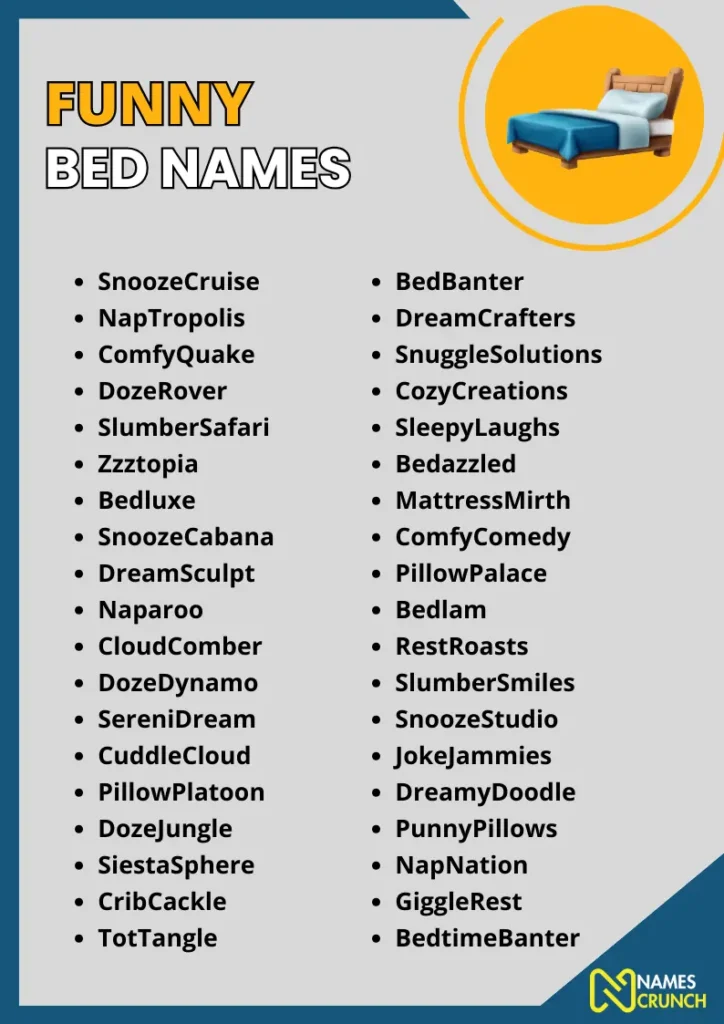 FUNNY
BED NAMES

- SnoozeCruise
- NapTropolis
- ComfyQuake
- DozeRover
- SlumberSafari
- Zzztopia
- Bedluxe
- SnoozeCabana
- DreamSculpt
- Naparoo
- CloudComber
- DozeDynamo
- SereniDream
- CuddleCloud
- PillowPlatoon
- DozeJungle
- SiestaSphere
- CribCackle
- TotTangle

- BedBanter
- DreamCrafters
- SnuggleSolutions
- CozyCreations
- SleepyLaughs
- Bedazzled
- MattressMirth
- ComfyComedy
- PillowPalace
- Bedlam
- RestRoasts
- SlumberSmiles
- SnoozeStudio
- JokeJammies
- DreamyDoodle
- PunnyPillows
- NapNation
- GiggleRest
- BedtimeBanter

NAMES CRUNCH