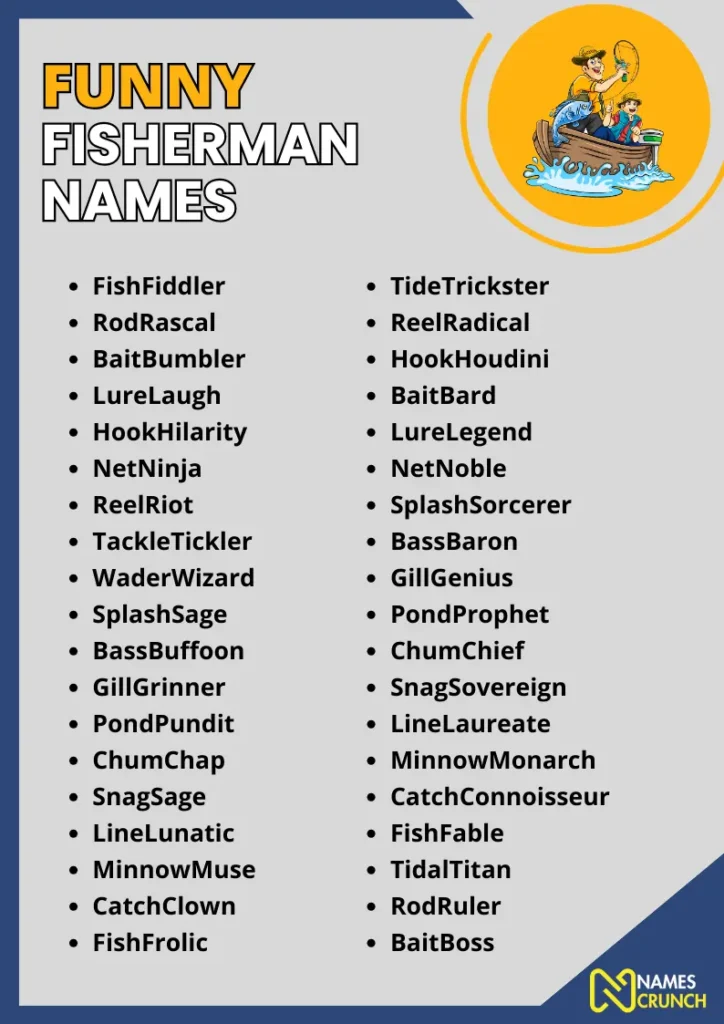 FUNNY FISHERMAN NAMES

- FishFiddler
- RodRascal
- BaitBumbler
- LureLaugh
- HookHilarity
- NetNinja
- ReelRiot
- TackleTickler
- WaderWizard
- SplashSage
- BassBuffoon
- GillGrinner
- PondPundit
- ChumChap
- SnagSage
- LineLunatic
- MinnowMuse
- CatchClown
- FishFrolic

- TideTrickster
- ReelRadical
- HookHoudini
- BaitBard
- LureLegend
- NetNoble
- SplashSorcerer
- BassBaron
- GillGenius
- PondProphet
- ChumChief
- SnagSovereign
- LineLaureate
- MinnowMonarch
- CatchConnoisseur
- FishFable
- TidalTitan
- RodRuler
- BaitBoss

NAMES CRUNCH