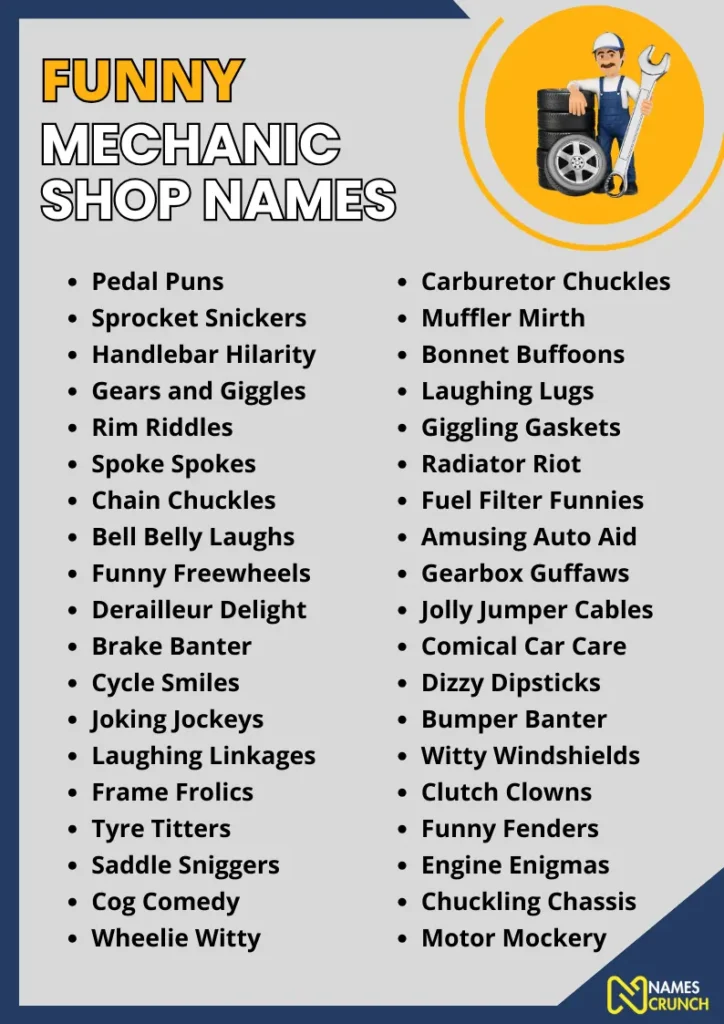 FUNNY MECHANIC SHOP NAMES

- Pedal Puns
- Sprocket Snickers
- Handlebar Hilarity
- Gears and Giggles
- Rim Riddles
- Spoke Spokes
- Chain Chuckles
- Bell Belly Laughs
- Funny Freewheels
- Derailleur Delight
- Brake Banter
- Cycle Smiles
- Joking Jockeys
- Laughing Linkages
- Frame Frolics
- Tyre Titters
- Saddle Sniggers
- Cog Comedy
- Wheelie Witty

- Carburetor Chuckles
- Muffler Mirth
- Bonnet Buffoons
- Laughing Lugs
- Giggling Gaskets
- Radiator Riot
- Fuel Filter Funnies
- Amusing Auto Aid
- Gearbox Guffaws
- Jolly Jumper Cables
- Comical Car Care
- Dizzy Dipsticks
- Bumper Banter
- Witty Windshields
- Clutch Clowns
- Funny Fenders
- Engine Enigmas
- Chuckling Chassis
- Motor Mockery

NAMES CRUNCH