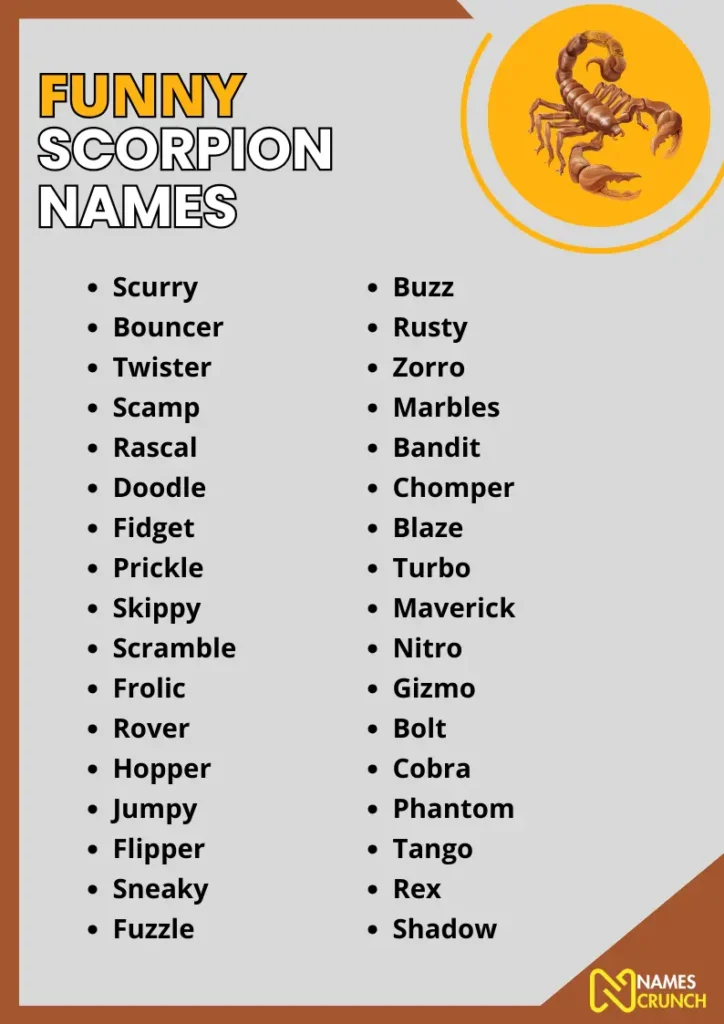 FUNNY SCORPION NAMES

- Scurry
- Bouncer
- Twister
- Scamp
- Rascal
- Doodle
- Fidget
- Prickle
- Skippy
- Scramble
- Frolic
- Rover
- Hopper
- Jumpy
- Flipper
- Sneaky
- Fuzzle

- Buzz
- Rusty
- Zorro
- Marbles
- Bandit
- Chomper
- Blaze
- Turbo
- Maverick
- Nitro
- Gizmo
- Bolt
- Cobra
- Phantom
- Tango
- Rex
- Shadow

NAMES CRUNCH