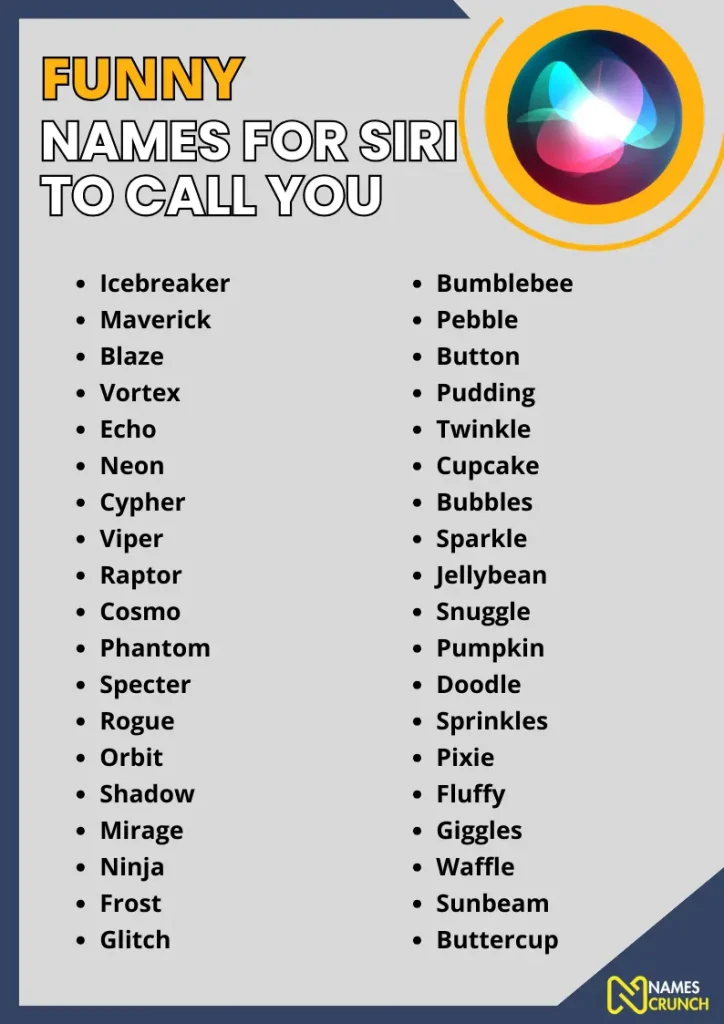 FUNNY
NAMES FOR SIRI TO CALL YOU

- Icebreaker
- Maverick
- Blaze
- Vortex
- Echo
- Neon
- Cypher
- Viper
- Raptor
- Cosmo
- Phantom
- Specter
- Rogue
- Orbit
- Shadow
- Mirage
- Ninja
- Frost
- Glitch

- Bumblebee
- Pebble
- Button
- Pudding
- Twinkle
- Cupcake
- Bubbles
- Sparkle
- Jellybean
- Snuggle
- Pumpkin
- Doodle
- Sprinkles
- Pixie
- Fluffy
- Giggles
- Waffle
- Sunbeam
- Buttercup

NAMES CRUNCH