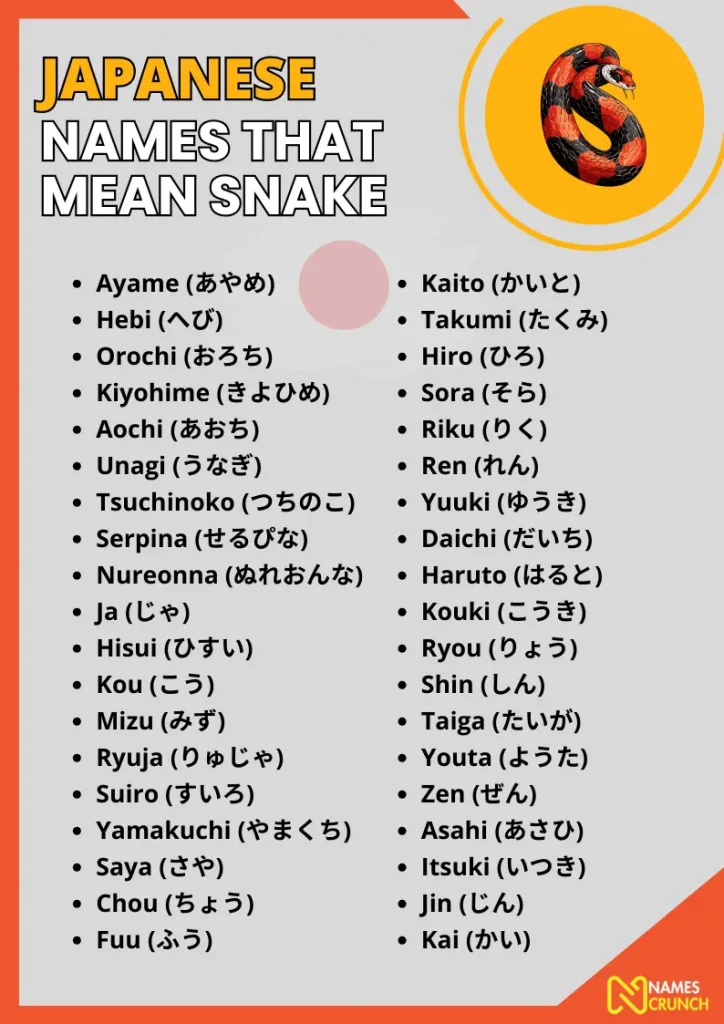 JAPANESE NAMES THAT MEAN SNAKE

- Ayame (あやめ)
- Hebi (へび)
- Orochi (おろち)
- Kiyohime (きよひめ)
- Aochi (あおち)
- Unagi (うなぎ)
- Tsuchinoko (つちのこ)
- Serpina (せるぴな)
- Nureonna (ぬれおんな)
- Ja (じゃ)
- Hisui (ひすい)
- Kou (こう)
- Mizu (みず)
- Ryuja (りゅじゃ)
- Suiro (すいろ)
- Yamakuchi (やまくち)
- Saya (さや)
- Chou (ちょう)
- Fuu (ふう)

- Kaito (かいと)
- Takumi (たくみ)
- Hiro (ひろ)
- Sora (そら)
- Riku (りく)
- Ren (れん)
- Yuuki (ゆうき)
- Daichi (だいち)
- Haruto (はると)
- Kouki (こうき)
- Ryou (りょう)
- Shin (しん)
- Taiga (たいが)
- Youta (ようた)
- Zen (ぜん)
- Asahi (あさひ)
- Itsuki (いつき)
- Jin (じん)
- Kai (かい)

NAMES CRUNCH