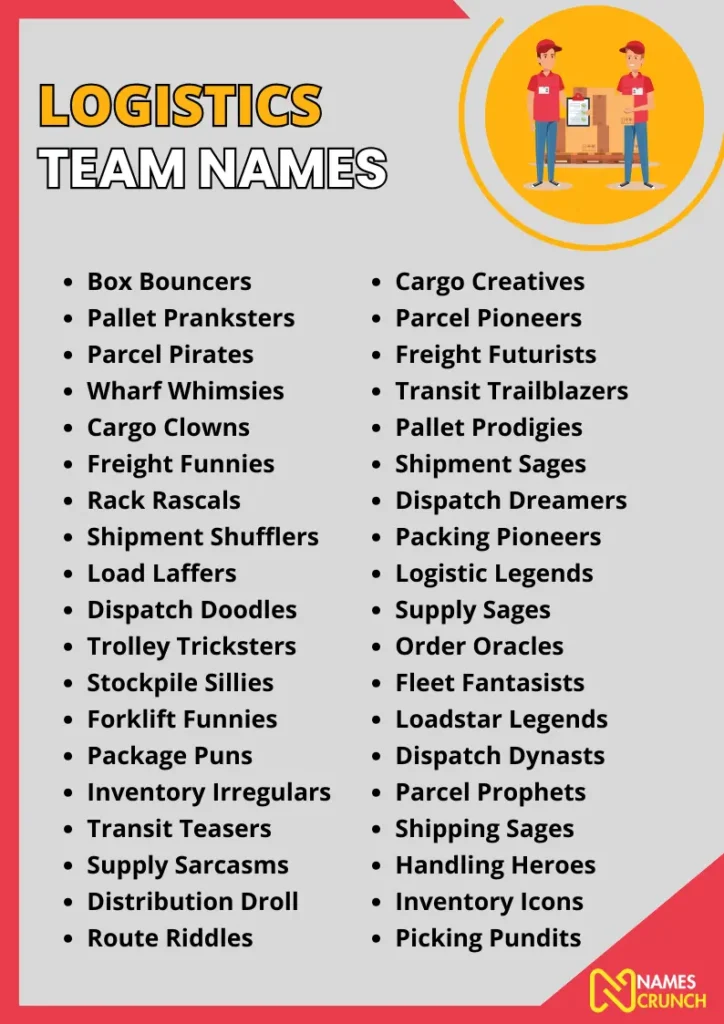 LOGISTICS
TEAM NAMES

- Box Bouncers
- Pallet Pranksters
- Parcel Pirates
- Wharf Whimsies
- Cargo Clowns
- Freight Funnies
- Rack Rascals
- Shipment Shufflers
- Load Laffers
- Dispatch Doodles
- Trolley Tricksters
- Stockpile Sillies
- Forklift Funnies
- Package Puns
- Inventory Irregulars
- Transit Teasers
- Supply Sarcasms
- Distribution Droll
- Route Riddles

- Cargo Creatives
- Parcel Pioneers
- Freight Futurists
- Transit Trailblazers
- Pallet Prodigies
- Shipment Sages
- Dispatch Dreamers
- Packing Pioneers
- Logistic Legends
- Supply Sages
- Order Oracles
- Fleet Fantasists
- Loadstar Legends
- Dispatch Dynasts
- Parcel Prophets
- Shipping Sages
- Handling Heroes
- Inventory Icons
- Picking Pundits

NAMES CRUNCH