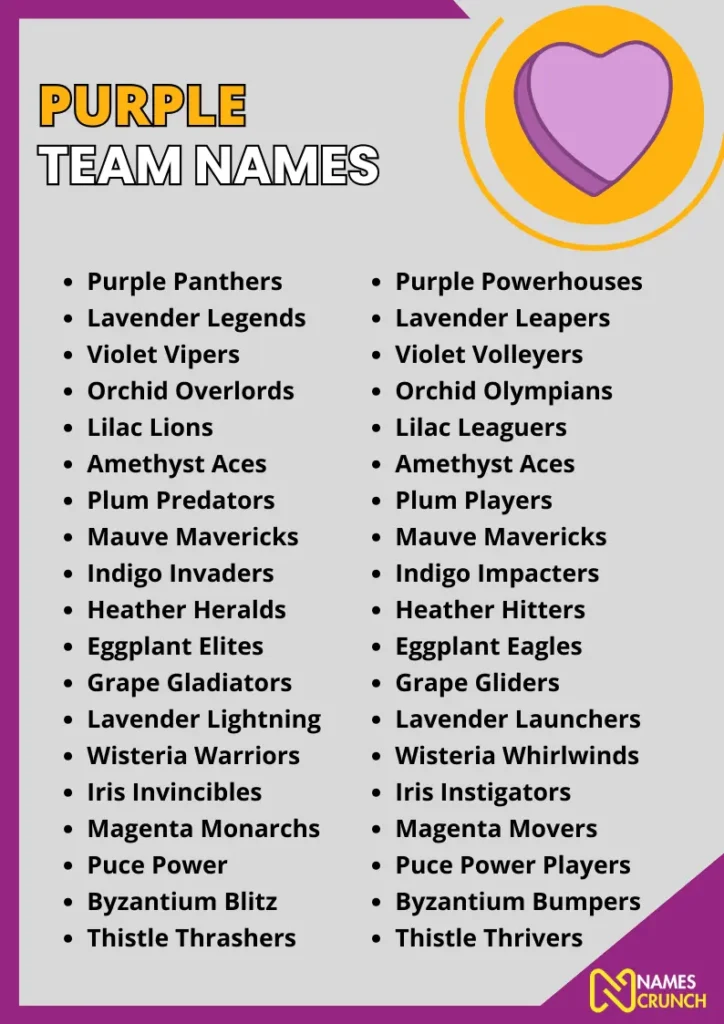 PURPLE
TEAM NAMES

- Purple Panthers
- Lavender Legends
- Violet Vipers
- Orchid Overlords
- Lilac Lions
- Amethyst Aces
- Plum Predators
- Mauve Mavericks
- Indigo Invaders
- Heather Heralds
- Eggplant Elites
- Grape Gladiators
- Lavender Lightning
- Wisteria Warriors
- Iris Invincibles
- Magenta Monarchs
- Puce Power
- Byzantium Blitz
- Thistle Thrashers

- Purple Powerhouses
- Lavender Leapers
- Violet Volleyers
- Orchid Olympians
- Lilac Leaguers
- Amethyst Aces
- Plum Players
- Mauve Mavericks
- Indigo Impacters
- Heather Hitters
- Eggplant Eagles
- Grape Gliders
- Lavender Launchers
- Wisteria Whirlwinds
- Iris Instigators
- Magenta Movers
- Puce Power Players
- Byzantium Bumpers
- Thistle Thrivers

NAMES CRUNCH