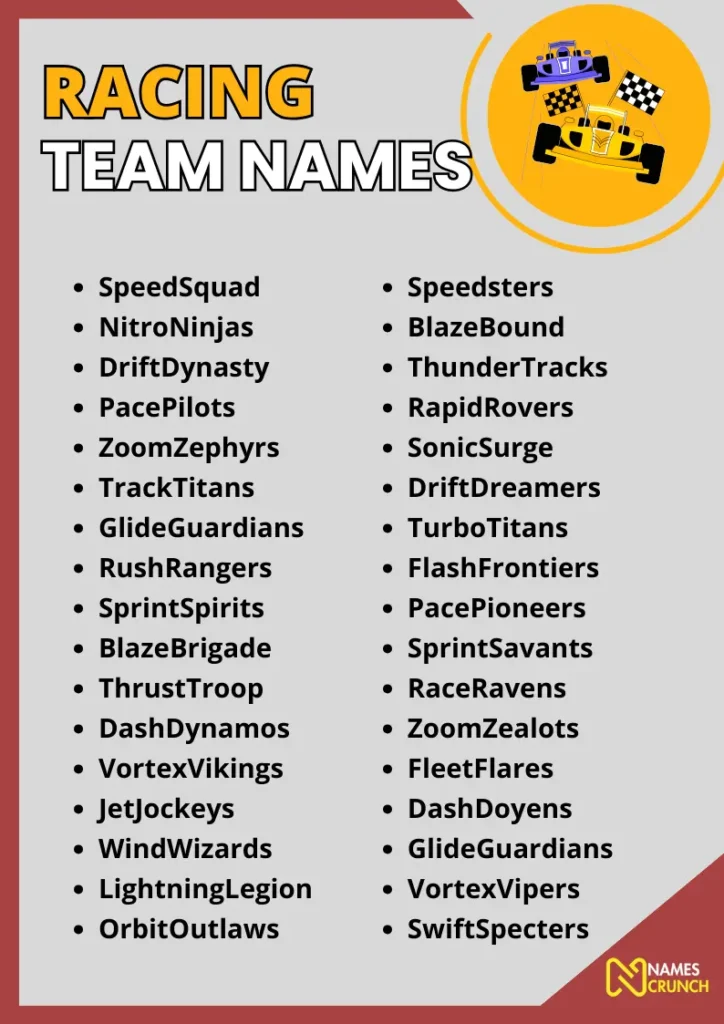 RACING
TEAM NAMES

- SpeedSquad
- NitroNinjas
- DriftDynasty
- PacePilots
- ZoomZephyrs
- TrackTitans
- GlideGuardians
- RushRangers
- SprintSpirits
- BlazeBrigade
- ThrustTroop
- DashDynamos
- VortexVikings
- JetJockeys
- WindWizards
- LightningLegion
- OrbitOutlaws

- Speedsters
- BlazeBound
- ThunderTracks
- RapidRovers
- SonicSurge
- DriftDreamers
- TurboTitans
- FlashFrontiers
- PacePioneers
- SprintSavants
- RaceRavens
- ZoomZealots
- FleetFlares
- DashDoyens
- GlideGuardians
- VortexVipers
- SwiftSpecters

NAMES CRUNCH