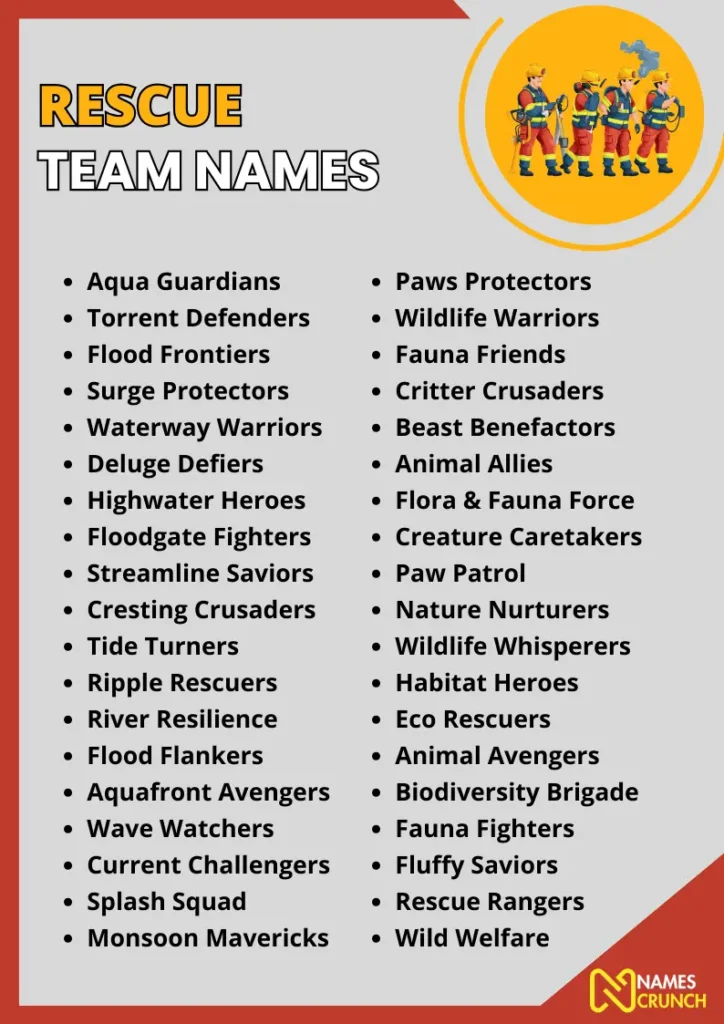 RESCUE
TEAM NAMES

- Aqua Guardians
- Torrent Defenders
- Flood Frontiers
- Surge Protectors
- Waterway Warriors
- Deluge Defiers
- Highwater Heroes
- Floodgate Fighters
- Streamline Saviors
- Cresting Crusaders
- Tide Turners
- Ripple Rescuers
- River Resilience
- Flood Flankers
- Aquafront Avengers
- Wave Watchers
- Current Challengers
- Splash Squad
- Monsoon Mavericks

- Paws Protectors
- Wildlife Warriors
- Fauna Friends
- Critter Crusaders
- Beast Benefactors
- Animal Allies
- Flora & Fauna Force
- Creature Caretakers
- Paw Patrol
- Nature Nurturers
- Wildlife Whisperers
- Habitat Heroes
- Eco Rescuers
- Animal Avengers
- Biodiversity Brigade
- Fauna Fighters
- Fluffy Saviors
- Rescue Rangers
- Wild Welfare

NAMES CRUNCH