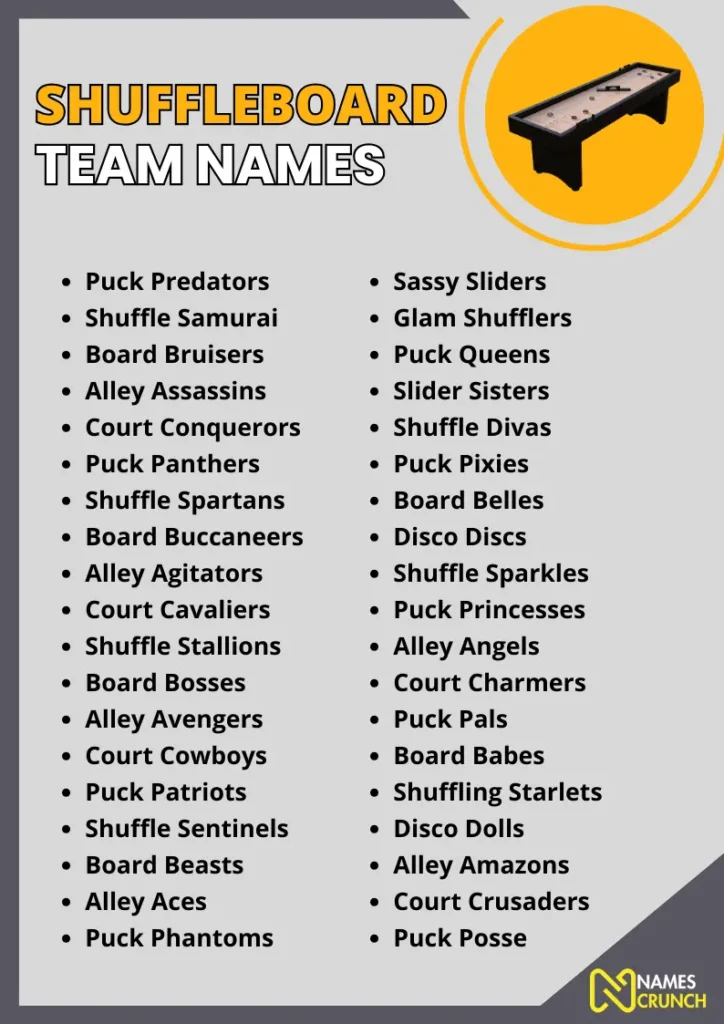 SHUFFLEBOARD TEAM NAMES

- Puck Predators
- Shuffle Samurai
- Board Bruisers
- Alley Assassins
- Court Conquerors
- Puck Panthers
- Shuffle Spartans
- Board Buccaneers
- Alley Agitators
- Court Cavaliers
- Shuffle Stallions
- Board Bosses
- Alley Avengers
- Court Cowboys
- Puck Patriots
- Shuffle Sentinels
- Board Beasts
- Alley Aces
- Puck Phantoms

- Sassy Sliders
- Glam Shufflers
- Puck Queens
- Slider Sisters
- Shuffle Divas
- Puck Pixies
- Board Belles
- Disco Discs
- Shuffle Sparkles
- Puck Princesses
- Alley Angels
- Court Charmers
- Puck Pals
- Board Babes
- Shuffling Starlets
- Disco Dolls
- Alley Amazons
- Court Crusaders
- Puck Posse

NAMES CRUNCH