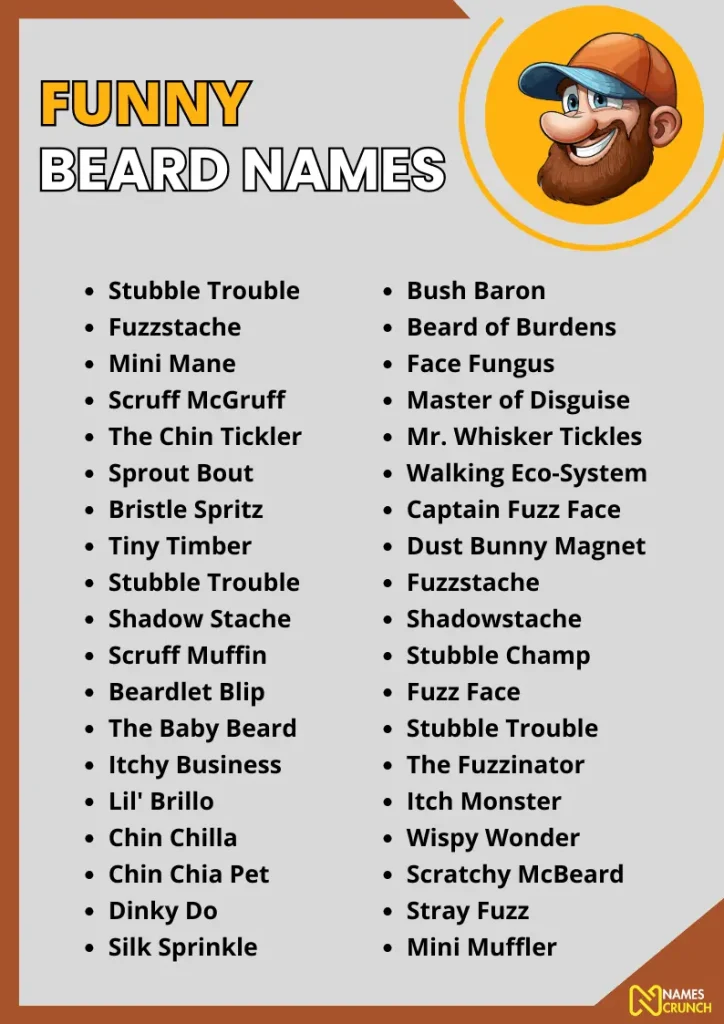 FUNNY
BEARD NAMES

- Stubble Trouble
- Fuzzstache
- Mini Mane
- Scruff McGruff
- The Chin Tickler
- Sprout Bout
- Bristle Spritz
- Tiny Timber
- Stubble Trouble
- Shadow Stache
- Scruff Muffin
- Beardlet Blip
- The Baby Beard
- Itchy Business
- Lil' Brillo
- Chin Chilla
- Chin Chia Pet
- Dinky Do
- Silk Sprinkle

- Bush Baron
- Beard of Burdens
- Face Fungus
- Master of Disguise
- Mr. Whisker Tickles
- Walking Eco-System
- Captain Fuzz Face
- Dust Bunny Magnet
- Fuzzstache
- Shadowstache
- Stubble Champ
- Fuzz Face
- Stubble Trouble
- The Fuzzinator
- Itch Monster
- Wispy Wonder
- Scratchy McBeard
- Stray Fuzz
- Mini Muffler

NAMES CRUNCH