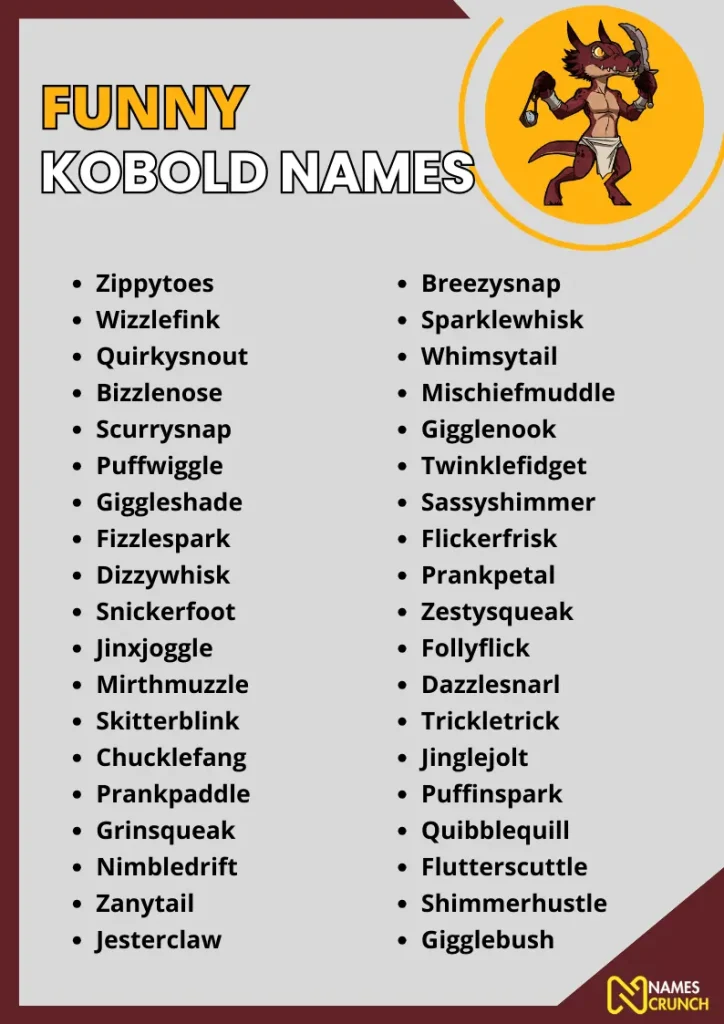 FUNNY
KOBOLD NAMES

- Zippytoes
- Wizzlefink
- Quirkysnout
- Bizzlenose
- Scurrysnap
- Puffwiggle
- Giggleshade
- Fizzlespark
- Dizzywhisk
- Snickerfoot
- Jinxjoggle
- Mirthmuzzle
- Skitterblink
- Chucklefang
- Prankpaddle
- Grinsqueak
- Nimbledrift
- Zanytail
- Jesterclaw

- Breezysnap
- Sparklewhisk
- Whimsytail
- Mischiefmuddle
- Gigglenook
- Twinklefidget
- Sassyshimmer
- Flickerfrisk
- Prankpetal
- Zestysqueak
- Follyflick
- Dazzlesnarl
- Trickletrick
- Jinglejolt
- Puffinspark
- Quibblequill
- Flutterscuttle
- Shimmerhustle
- Gigglebush

NAMES CRUNCH