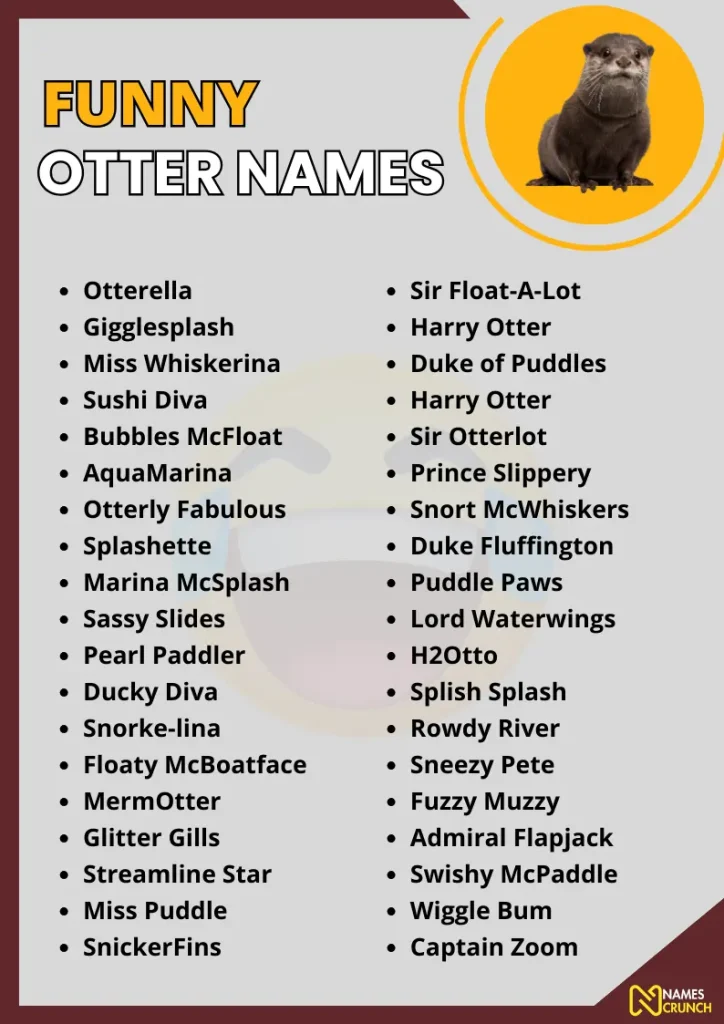 FUNNY
OTTER NAMES

- Otterella
- Gigglesplash
- Miss Whiskerina
- Sushi Diva
- Bubbles McFloat
- AquaMarina
- Otterly Fabulous
- Splashette
- Marina McSplash
- Sassy Slides
- Pearl Paddler
- Ducky Diva
- Snorke-lina
- Floaty McBoatface
- MermOtter
- Glitter Gills
- Streamline Star
- Miss Puddle
- SnickerFins

- Sir Float-A-Lot
- Harry Otter
- Duke of Puddles
- Harry Otter
- Sir Otterlot
- Prince Slippery
- Snort McWhiskers
- Duke Fluffington
- Puddle Paws
- Lord Waterwings
- H2Otto
- Splish Splash
- Rowdy River
- Sneezy Pete
- Fuzzy Muzzy
- Admiral Flapjack
- Swishy McPaddle
- Wiggle Bum
- Captain Zoom

NAMES CRUNCH