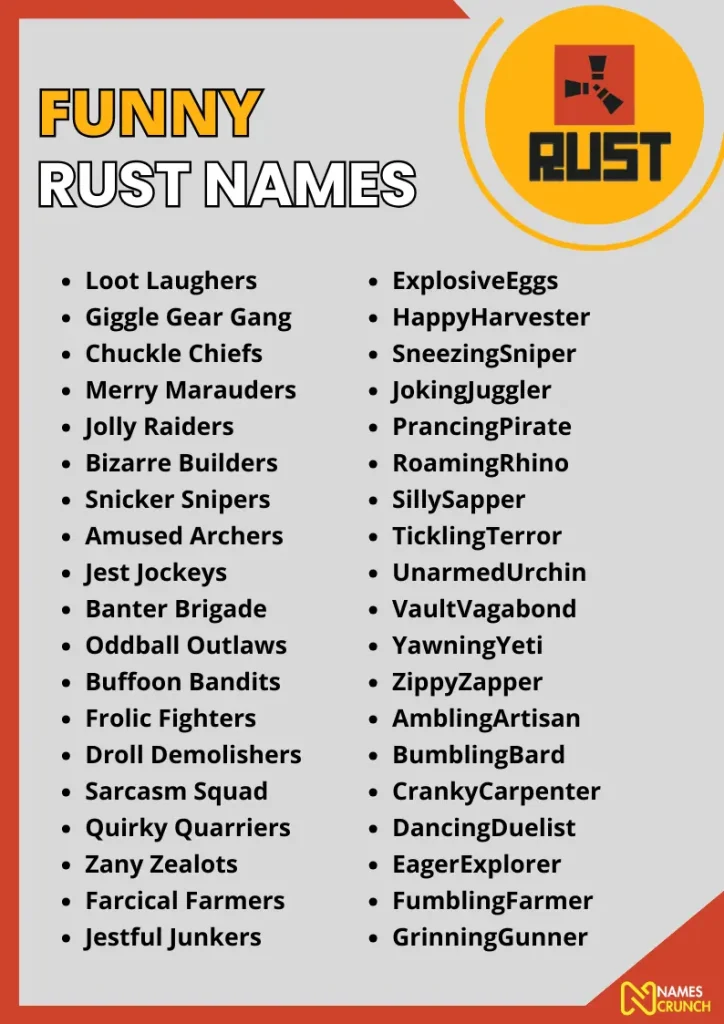 FUNNY
RUST NAMES

RUST

- Loot Laughers
- Giggle Gear Gang
- Chuckle Chiefs
- Merry Marauders
- Jolly Raiders
- Bizarre Builders
- Snicker Snipers
- Amused Archers
- Jest Jockeys
- Banter Brigade
- Oddball Outlaws
- Buffoon Bandits
- Frolic Fighters
- Droll Demolishers
- Sarcasm Squad
- Quirky Quarriers
- Zany Zealots
- Farcical Farmers
- Jestful Junkers

- ExplosiveEggs
- HappyHarvester
- SneezingSniper
- JokingJuggler
- PrancingPirate
- RoamingRhino
- SillySapper
- TicklingTerror
- UnarmedUrchin
- VaultVagabond
- YawningYeti
- ZippyZapper
- AmblingArtisan
- BumblingBard
- CrankyCarpenter
- DancingDuelist
- EagerExplorer
- FumblingFarmer
- GrinningGunner

NAMES CRUNCH