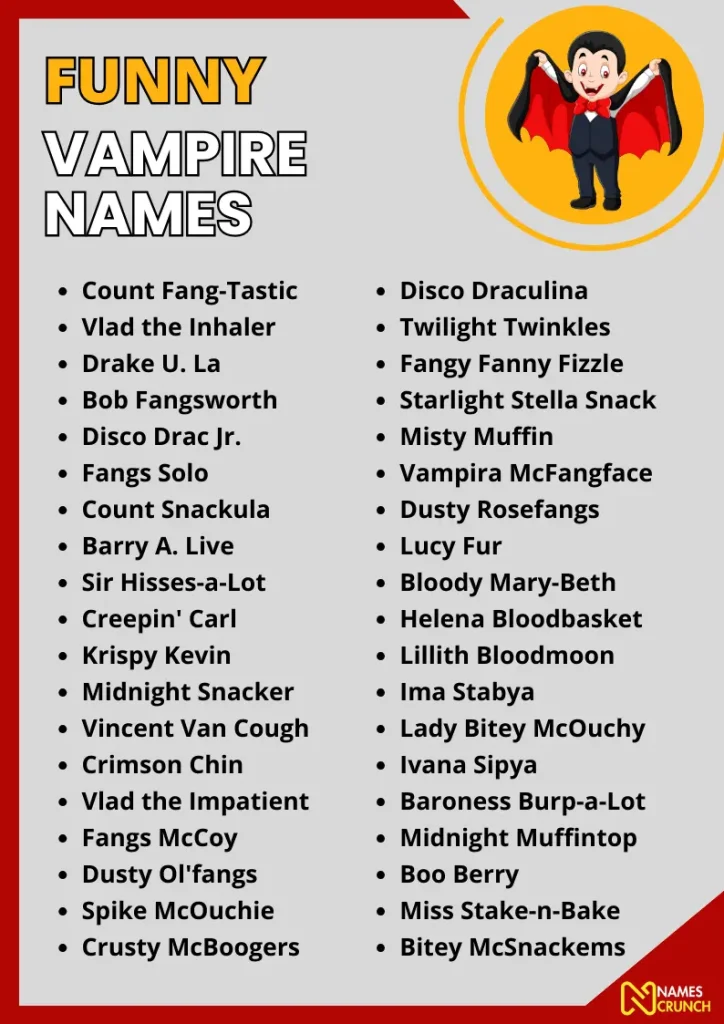 FUNNY VAMPIRE NAMES

- Count Fang-Tastic
- Vlad the Inhaler
- Drake U. La
- Bob Fangsworth
- Disco Drac Jr.
- Fangs Solo
- Count Snackula
- Barry A. Live
- Sir Hisses-a-Lot
- Creepin' Carl
- Krispy Kevin
- Midnight Snacker
- Vincent Van Cough
- Crimson Chin
- Vlad the Impatient
- Fangs McCoy
- Dusty Ol'fangs
- Spike McOuchie
- Crusty McBoogers

- Disco Draculina
- Twilight Twinkles
- Fangy Fanny Fizzle
- Starlight Stella Snack
- Misty Muffin
- Vampira McFangface
- Dusty Rosefangs
- Lucy Fur
- Bloody Mary-Beth
- Helena Bloodbasket
- Lillith Bloodmoon
- Ima Stabya
- Lady Bitey McOuchy
- Ivana Sipya
- Baroness Burp-a-Lot
- Midnight Muffintop
- Boo Berry
- Miss Stake-n-Bake
- Bitey McSnackems

NAMES CRUNCH