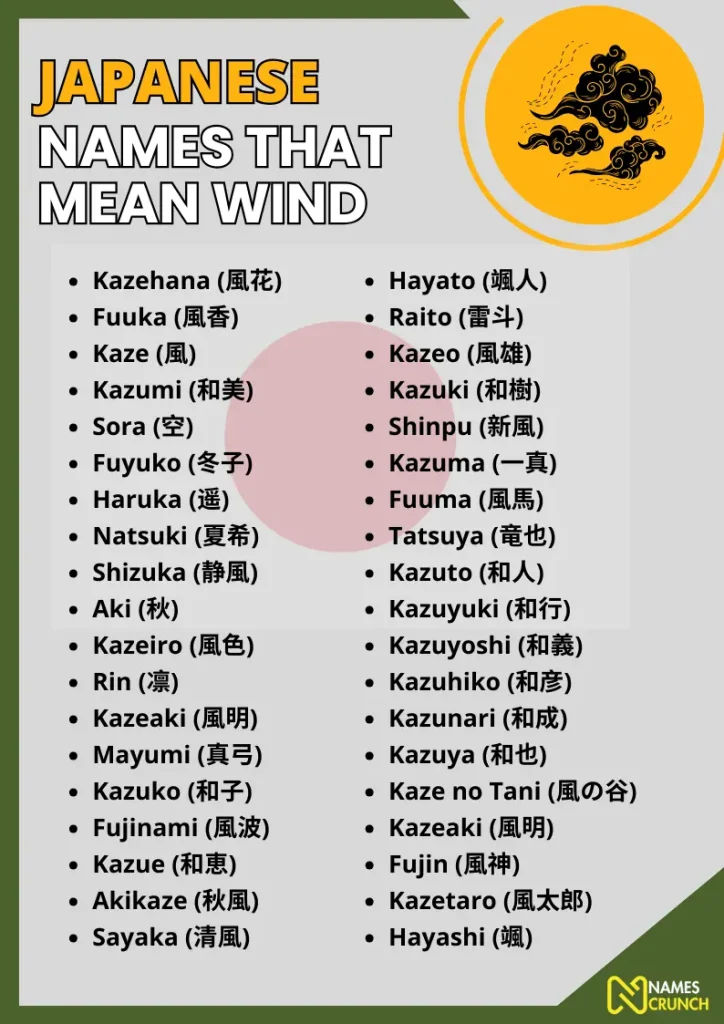 JAPANESE NAMES THAT MEAN WIND

- Kazehana (風花)
- Fuuka (風香)
- Kaze (風)
- Kazumi (和美)
- Sora (空)
- Fuyuko (冬子)
- Haruka (遥)
- Natsuki (夏希)
- Shizuka (静風)
- Aki (秋)
- Kazeiro (風色)
- Rin (凛)
- Kazeaki (風明)
- Mayumi (真弓)
- Kazuko (和子)
- Fujinami (風波)
- Kazue (和恵)
- Akikaze (秋風)
- Sayaka (清風)

- Hayato (颯人)
- Raito (雷斗)
- Kazeo (風雄)
- Kazuki (和樹)
- Shinpu (新風)
- Kazuma (一真)
- Fuuma (風馬)
- Tatsuya (竜也)
- Kazuto (和人)
- Kazuyuki (和行)
- Kazuyoshi (和義)
- Kazuhiko (和彦)
- Kazunari (和成)
- Kazuya (和也)
- Kaze no Tani (風の谷)
- Kazeaki (風明)
- Fujin (風神)
- Kazetaro (風太郎)
- Hayashi (颯)

NAMES CRUNCH