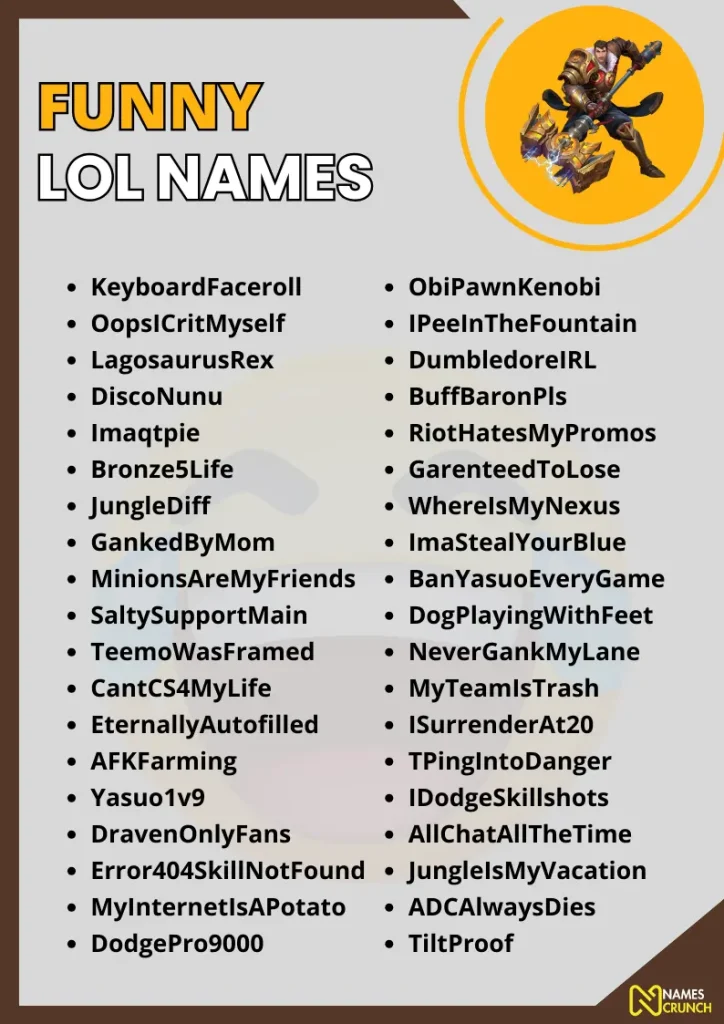 FUNNY
LOL NAMES

- KeyboardFaceroll
- OopsICritMyself
- LagosaurusRex
- DiscoNunu
- Imaqtpie
- Bronze5Life
- JungleDiff
- GankedByMom
- MinionsAreMyFriends
- SaltySupportMain
- TeemoWasFramed
- CantCS4MyLife
- EternallyAutofilled
- AFKFarming
- Yasuo1v9
- DravenOnlyFans
- Error404SkillNotFound
- MyInternetIsAPotato
- DodgePro9000

- ObiPawnKenobi
- IPeeInTheFountain
- DumbledoreIRL
- BuffBaronPls
- RiotHatesMyPromos
- GarenteedToLose
- WhereIsMyNexus
- ImaStealYourBlue
- BanYasuoEveryGame
- DogPlayingWithFeet
- NeverGankMyLane
- MyTeamIsTrash
- ISurrenderAt20
- TPingIntoDanger
- IDodgeSkillshots
- AllChatAllTheTime
- JungleIsMyVacation
- ADCAlwaysDies
- TiltProof

NAMES CRUNCH